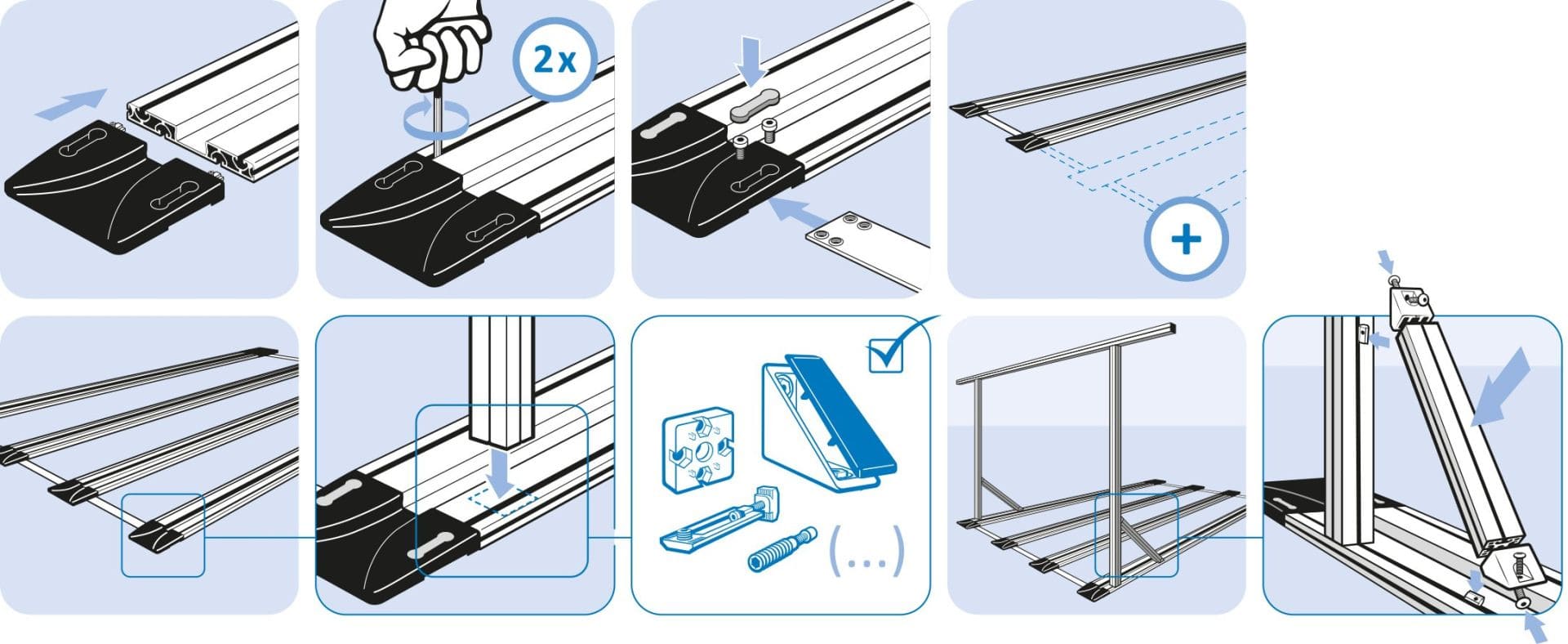 2x

+

(...)